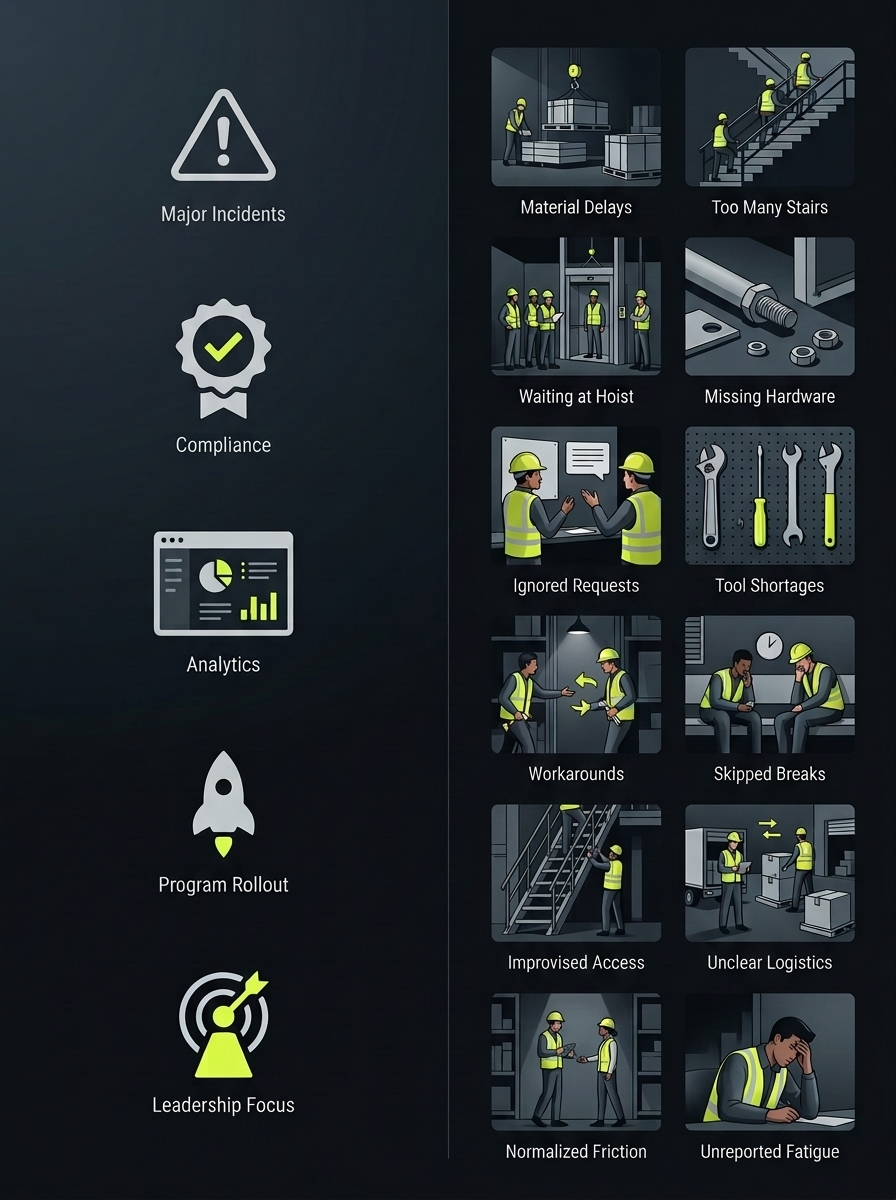 Major Incidents

Compliance

Analytics

Program Rollout

Leadership Focus

Material Delays

Too Many Stairs

Waiting at Hoist

Missing Hardware

Ignored Requests

Tool Shortages

Workarounds

Skipped Breaks

Improvised Access

Unclear Logistics

Normalized Friction

Unreported Fatigue